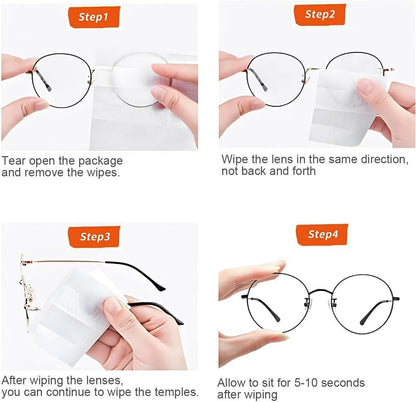 Step1

Tear open the package and remove the wipes.

Step2

Wipe the lens in the same direction, not back and forth

Step3

After wiping the lenses, you can continue to wipe the temples.

Step4

Allow to sit for 5-10 seconds after wiping